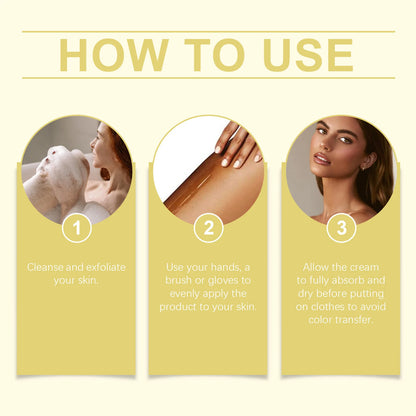 HOW TO USE

1

Cleanse and exfoliate your skin.

2

Use your hands, a brush or gloves to evenly apply the product to your skin.

3

Allow the cream to fully absorb and dry before putting on clothes to avoid color transfer.