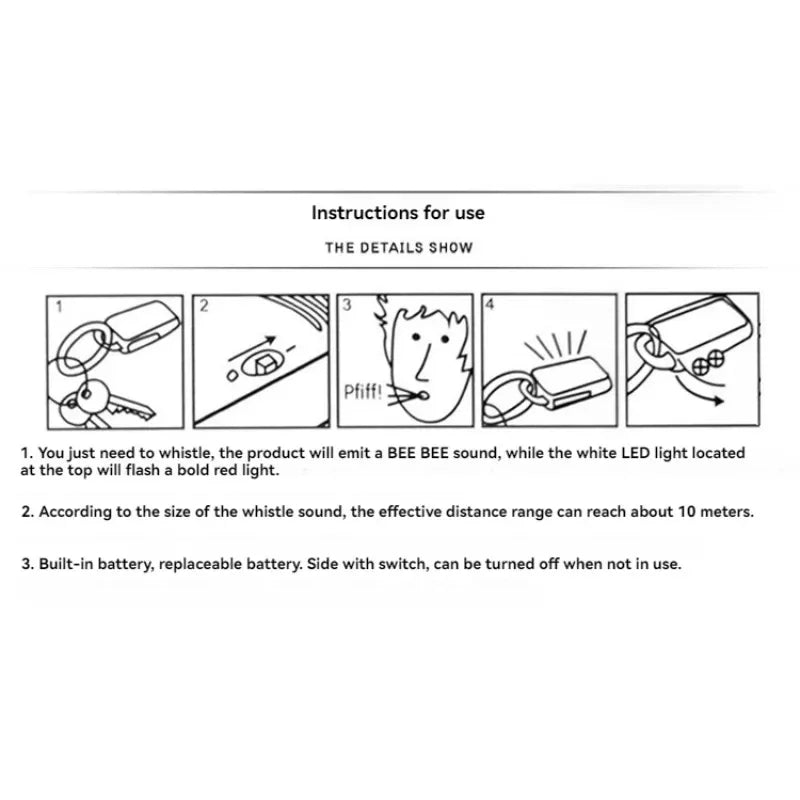 Instructions for use

THE DETAILS SHOW

1

2

3

Pfiff!

4

1. You just need to whistle, the product will emit a BEE BEE sound, while the white LED light located at the top will flash a bold red light.

2. According to the size of the whistle sound, the effective distance range can reach about 10 meters.

3. Built-in battery, replaceable battery. Side with switch, can be turned off when not in use.